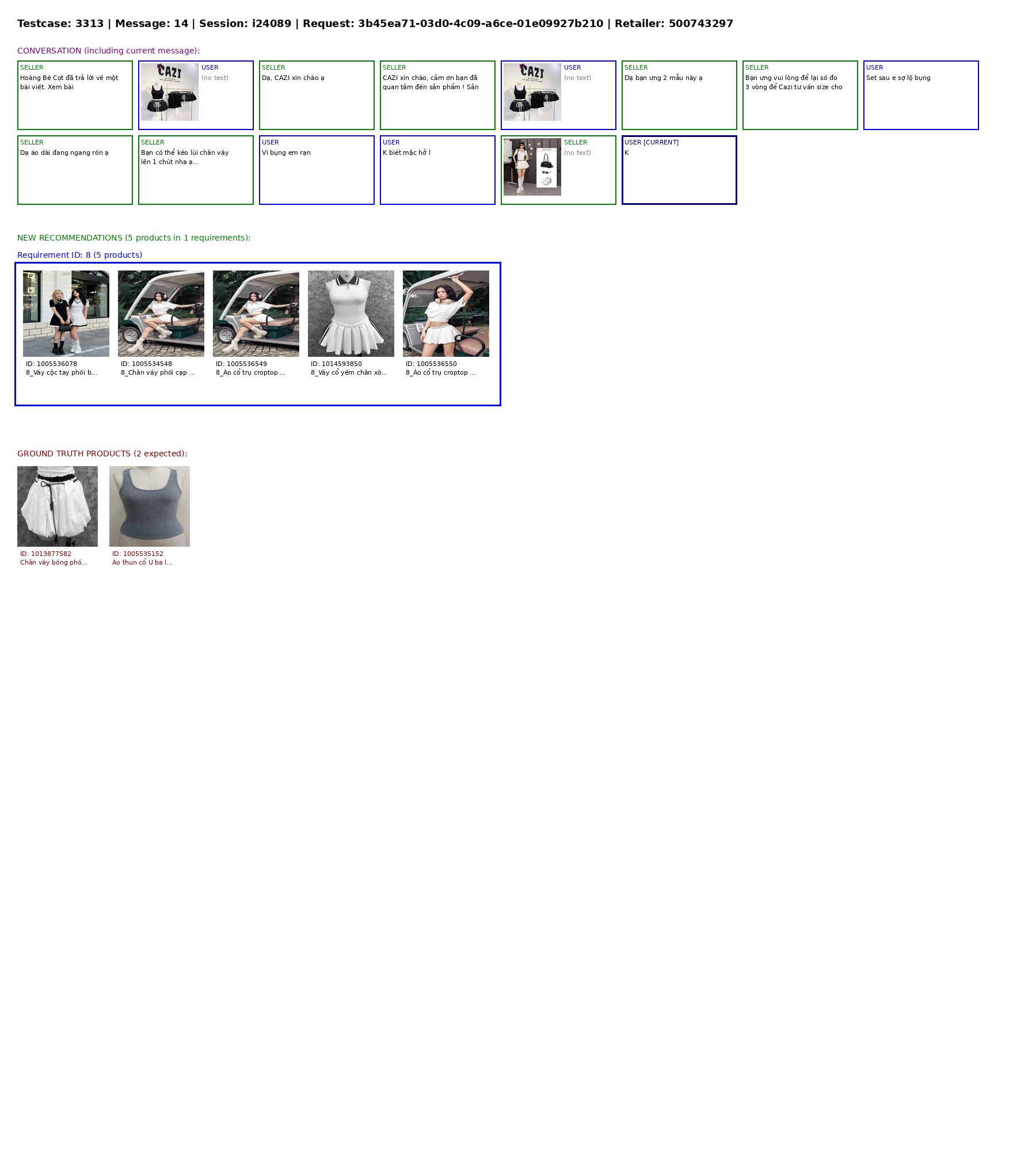 Testcase: 3313 | Message: 14 | Session: i24089 | Request: 3b45ea71-03d0-4c09-a6ce-01e09927b210 | Retailer: 500743297

CONVERSATION (including current message):

SELLER
Hoàng Bé Cọt đã trả lời về một bài viết. Xem bài

CAZI
USER
(no text)

SELLER
Dạ, CAZI xin chào ạ

SELLER
CAZI xin chào, cảm ơn bạn đã quan tâm đến sản phẩm ! Sản

CAZI
USER
(no text)

SELLER
Dạ bạn ưng 2 mẫu này ạ

SELLER
Bạn ưng vui lòng để lại số đo 3 vòng để Cazi tư vấn size cho

USER
Set sau e sợ lộ bụng

SELLER
Dạ áo dài đang ngang rốn ạ

SELLER
Bạn có thể kéo lùi chân váy lên 1 chút nha ạ...

USER
Vì bụng em rạn

USER
K biết mặc hở l

SELLER
(no text)

USER [CURRENT]
K

NEW RECOMMENDATIONS (5 products in 1 requirements):

Requirement ID: 8 (5 products)

ID: 1005536078
8_Váy cộc tay phối b...

ID: 1005534548
8_Chân váy phối cạp ...

ID: 1005536549
8_Áo cổ trụ croptop ...

ID: 1014593850
8_Váy cổ yếm chân xò...

ID: 1005536550
8_Áo cổ trụ croptop ...

GROUND TRUTH PRODUCTS (2 expected):

ID: 1013877582
Chân váy bồng phố...

ID: 1005535152
Áo thun cổ U ba l...